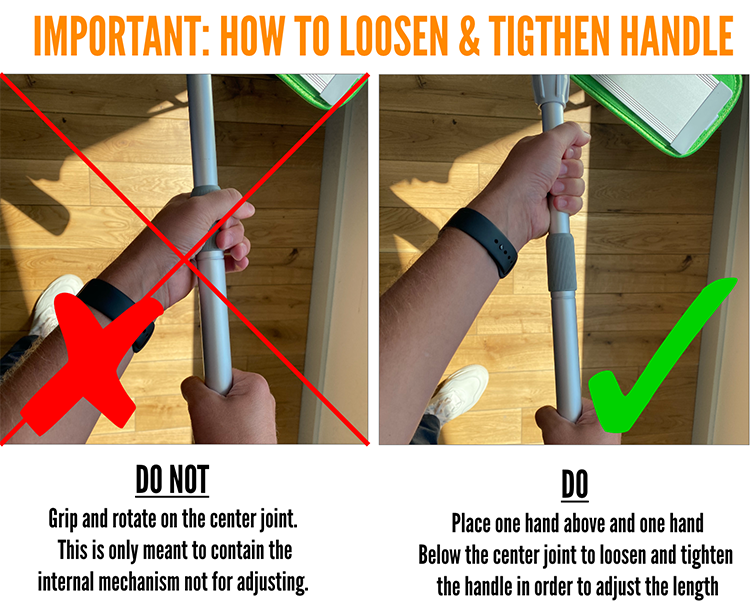 IMPORTANT: HOW TO LOOSEN & TIGTHEN HANDLE

DO NOT

Grip and rotate on the center joint. This is only meant to contain the internal mechanism not for adjusting.

DO

Place one hand above and one hand Below the center joint to loosen and tighten the handle in order to adjust the length